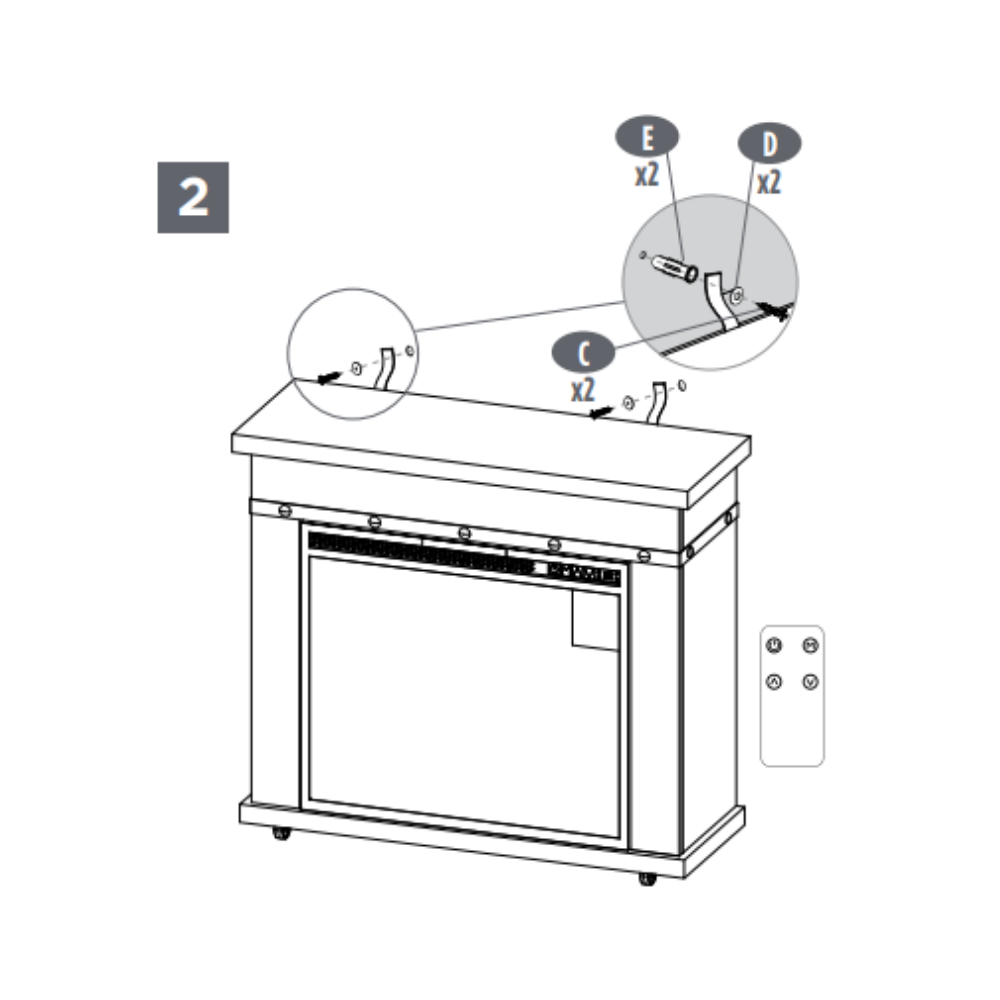 2

E
x2

D
x2

C
x2