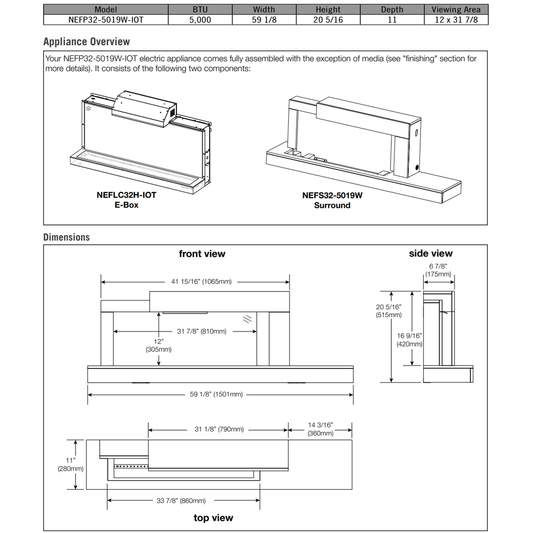 | Model | BTU | Width | Height | Depth | Viewing Area |
|---|---|---|---|---|---|
| NEFP32-5019W-IOT | 5,000 | 59 1/8 | 20 5/16 | 11 | 12 x 31 7/8 |

Appliance Overview

Your NEFP32-5019W-IOT electric appliance comes fully assembled with the exception of media (see "finishing" section for more details). It consists of the following two components:

NEFLC32H-IOT
E-Box

NEFS32-5019W
Surround

Dimensions

front view

41 15/16" (1065mm)

31 7/8" (810mm)

12" (305mm)

59 1/8" (1501mm)

side view

6 7/8" (175mm)

20 5/16" (515mm)

16 9/16" (420mm)

31 1/8" (790mm)

14 3/16" (360mm)

11" (280mm)

33 7/8" (860mm)

top view