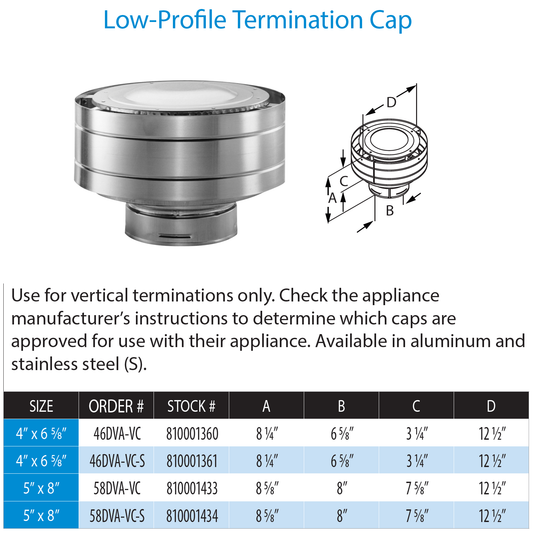 Low-Profile Termination Cap

D
C
A
B

Use for vertical terminations only. Check the appliance manufacturer's instructions to determine which caps are approved for use with their appliance. Available in aluminum and stainless steel (S).

| SIZE | ORDER # | STOCK # | A | B | C | D |
|---|---|---|---|---|---|---|
| 4" x 6 5⁄8" | 46DVA-VC | 810001360 | 8 1⁄4" | 6 5⁄8" | 3 1⁄4" | 12 1⁄2" |
| 4" x 6 5⁄8" | 46DVA-VC-S | 810001361 | 8 1⁄4" | 6 5⁄8" | 3 1⁄4" | 12 1⁄2" |
| 5" x 8" | 58DVA-VC | 810001433 | 8 5⁄8" | 8" | 7 5⁄8" | 12 1⁄2" |
| 5" x 8" | 58DVA-VC-S | 810001434 | 8 5⁄8" | 8" | 7 5⁄8" | 12 1⁄2" |