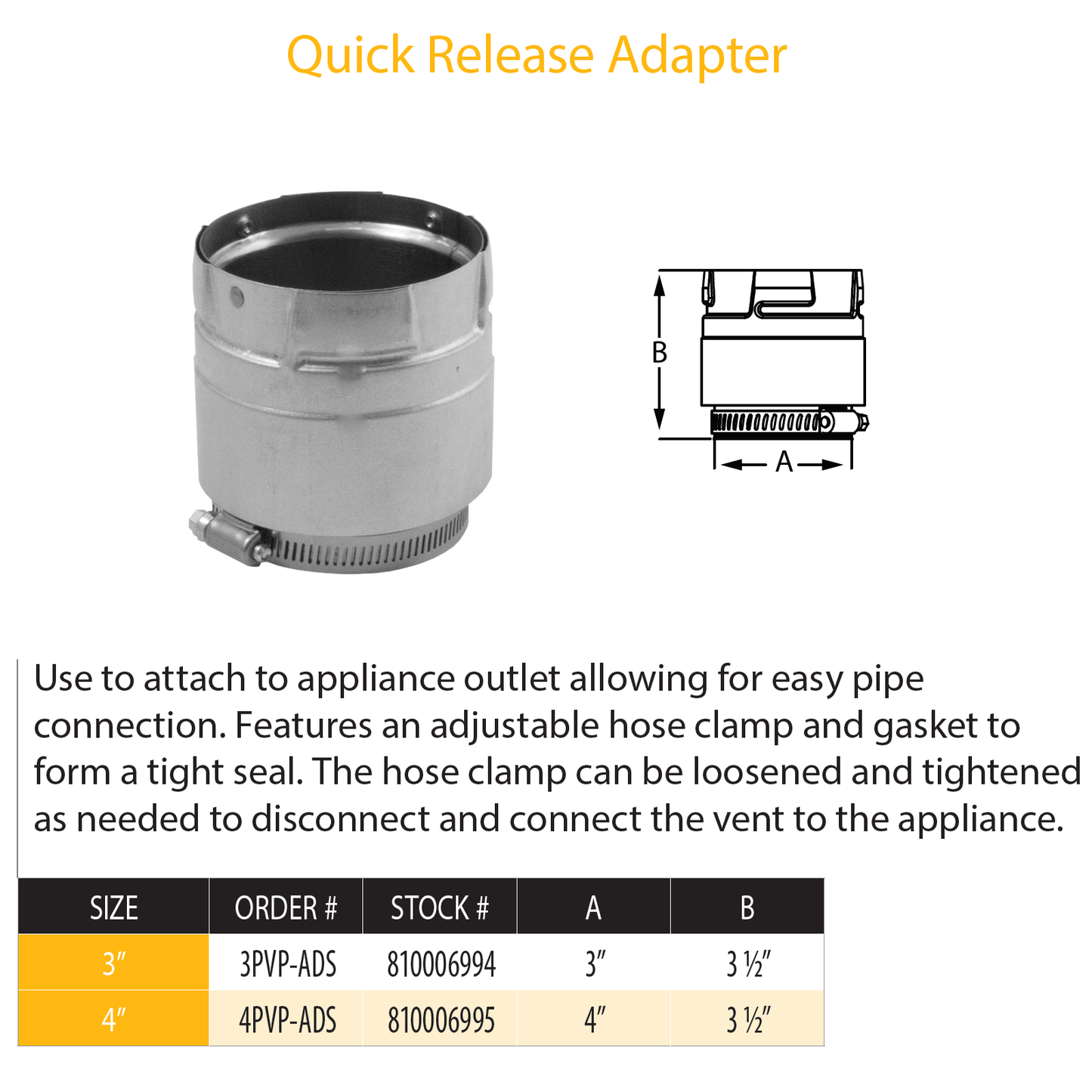 Quick Release Adapter

B

A

Use to attach to appliance outlet allowing for easy pipe connection. Features an adjustable hose clamp and gasket to form a tight seal. The hose clamp can be loosened and tightened as needed to disconnect and connect the vent to the appliance.

| SIZE | ORDER # | STOCK # | A | B |
|---|---|---|---|---|
| 3″ | 3PVP-ADS | 810006994 | 3″ | 3 ½″ |
| 4″ | 4PVP-ADS | 810006995 | 4″ | 3 ½″ |