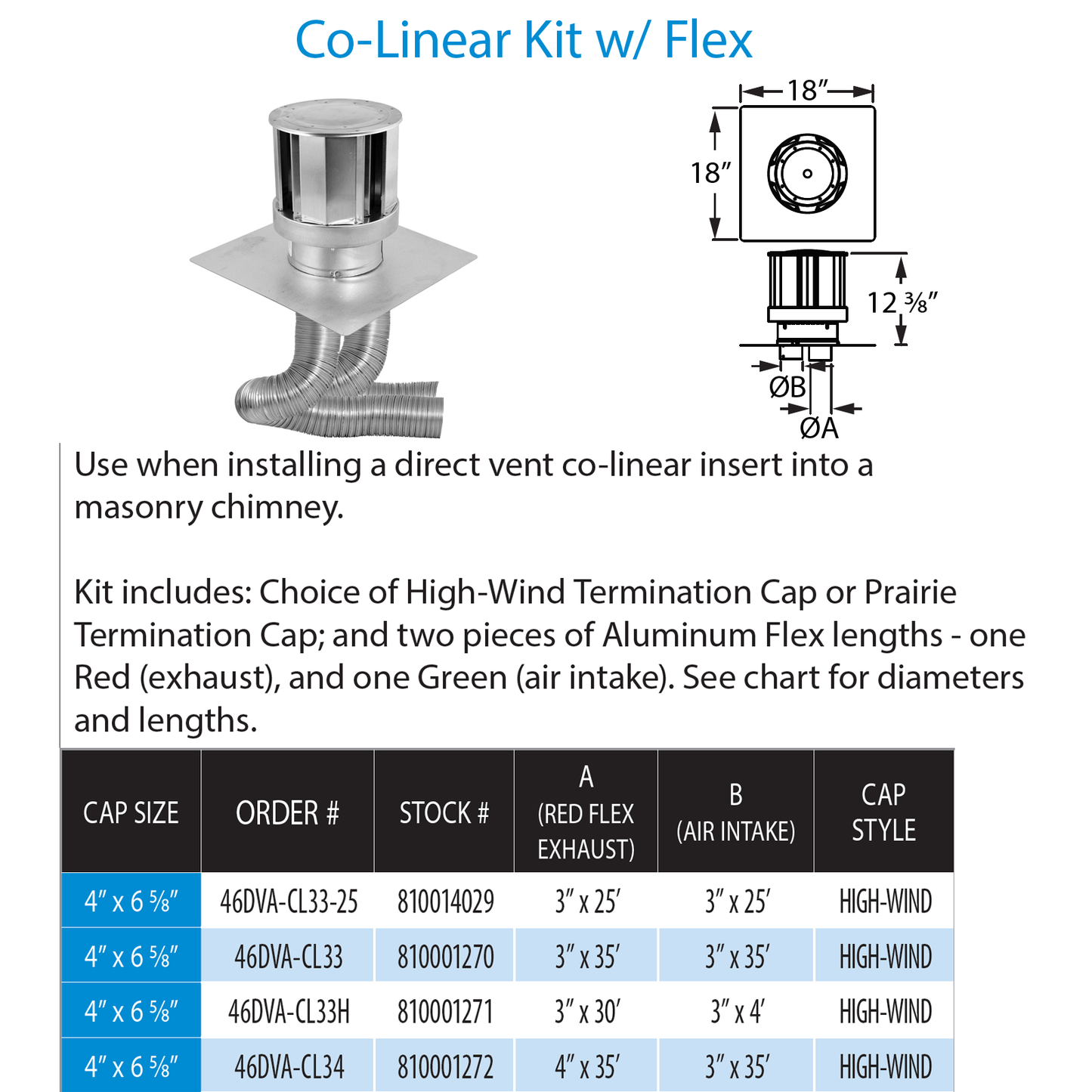 Co-Linear Kit w/ Flex

18″

18″

12 ⅜″

ØB

ØA

Use when installing a direct vent co-linear insert into a masonry chimney.

Kit includes: Choice of High-Wind Termination Cap or Prairie Termination Cap; and two pieces of Aluminum Flex lengths - one Red (exhaust), and one Green (air intake). See chart for diameters and lengths.

| CAP SIZE | ORDER # | STOCK # | A (RED FLEX EXHAUST) | B (AIR INTAKE) | CAP STYLE |
|---|---|---|---|---|---|
| 4″ x 6 ⅝″ | 46DVA-CL33-25 | 810014029 | 3″ x 25′ | 3″ x 25′ | HIGH-WIND |
| 4″ x 6 ⅝″ | 46DVA-CL33 | 810001270 | 3″ x 35′ | 3″ x 35′ | HIGH-WIND |
| 4″ x 6 ⅝″ | 46DVA-CL33H | 810001271 | 3″ x 30′ | 3″ x 4′ | HIGH-WIND |
| 4″ x 6 ⅝″ | 46DVA-CL34 | 810001272 | 4″ x 35′ | 3″ x 35′ | HIGH-WIND |