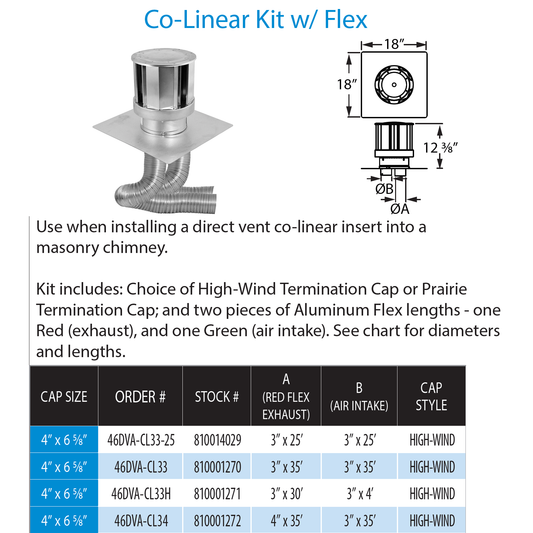 Co-Linear Kit w/ Flex

18″

18″

12 ⅜″

ØB

ØA

Use when installing a direct vent co-linear insert into a masonry chimney.

Kit includes: Choice of High-Wind Termination Cap or Prairie Termination Cap; and two pieces of Aluminum Flex lengths - one Red (exhaust), and one Green (air intake). See chart for diameters and lengths.

| CAP SIZE | ORDER # | STOCK # | A (RED FLEX EXHAUST) | B (AIR INTAKE) | CAP STYLE |
|---|---|---|---|---|---|
| 4″ x 6 ⅝″ | 46DVA-CL33-25 | 810014029 | 3″ x 25′ | 3″ x 25′ | HIGH-WIND |
| 4″ x 6 ⅝″ | 46DVA-CL33 | 810001270 | 3″ x 35′ | 3″ x 35′ | HIGH-WIND |
| 4″ x 6 ⅝″ | 46DVA-CL33H | 810001271 | 3″ x 30′ | 3″ x 4′ | HIGH-WIND |
| 4″ x 6 ⅝″ | 46DVA-CL34 | 810001272 | 4″ x 35′ | 3″ x 35′ | HIGH-WIND |