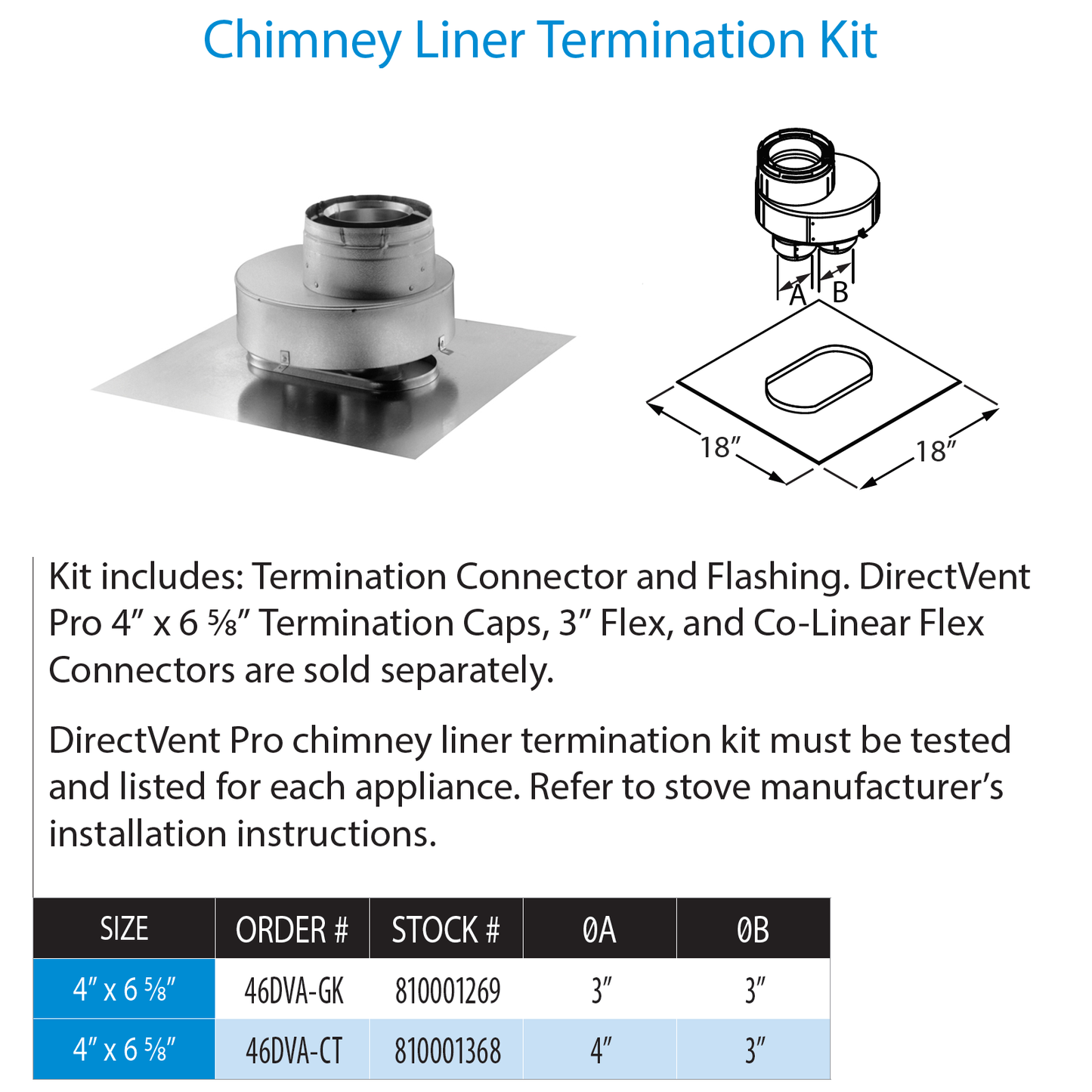 Chimney Liner Termination Kit

A B

18″

18″

Kit includes: Termination Connector and Flashing. DirectVent Pro 4″ x 6 ⅝″ Termination Caps, 3″ Flex, and Co-Linear Flex Connectors are sold separately.

DirectVent Pro chimney liner termination kit must be tested and listed for each appliance. Refer to stove manufacturer's installation instructions.

| SIZE | ORDER # | STOCK # | 0A | 0B |
|---|---|---|---|---|
| 4″ x 6 ⅝″ | 46DVA-GK | 810001269 | 3″ | 3″ |
| 4″ x 6 ⅝″ | 46DVA-CT | 810001368 | 4″ | 3″ |