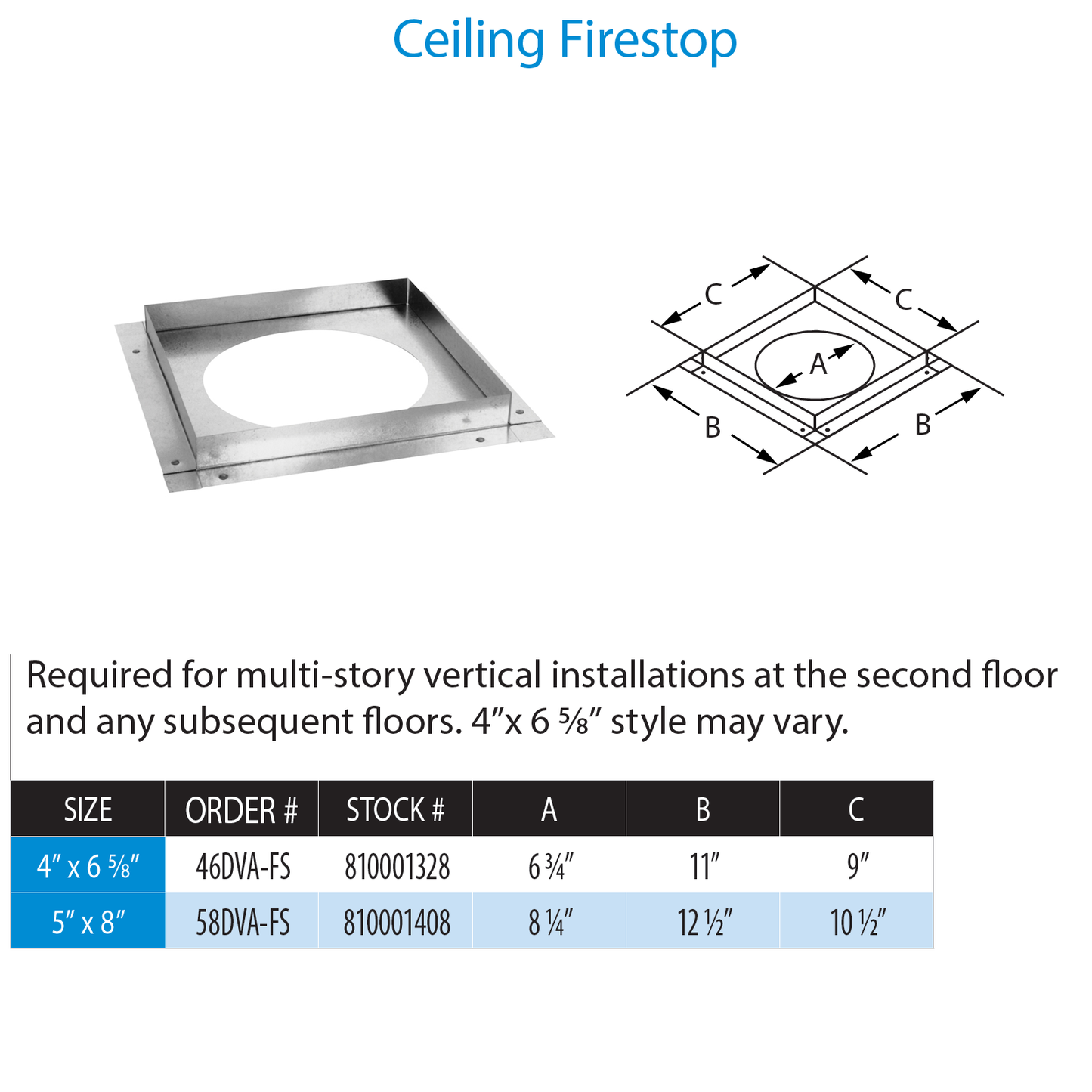 Ceiling Firestop

C
C
A
B
B

Required for multi-story vertical installations at the second floor and any subsequent floors. 4″x 6 ⅝″ style may vary.

| SIZE | ORDER # | STOCK # | A | B | C |
|---|---|---|---|---|---|
| 4″ x 6 ⅝″ | 46DVA-FS | 810001328 | 6 ¾″ | 11″ | 9″ |
| 5″ x 8″ | 58DVA-FS | 810001408 | 8 ¼″ | 12 ½″ | 10 ½″ |