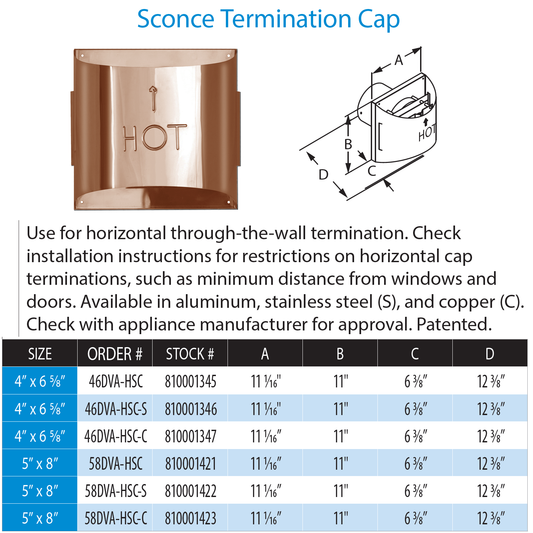 Sconce Termination Cap

HOT

A

B

C

D

HOT

Use for horizontal through-the-wall termination. Check installation instructions for restrictions on horizontal cap terminations, such as minimum distance from windows and doors. Available in aluminum, stainless steel (S), and copper (C). Check with appliance manufacturer for approval. Patented.

| SIZE | ORDER # | STOCK # | A | B | C | D |
|---|---|---|---|---|---|---|
| 4″ x 6 5⁄8″ | 46DVA-HSC | 810001345 | 11 1⁄16″ | 11" | 6 3⁄8″ | 12 3⁄8″ |
| 4″ x 6 5⁄8″ | 46DVA-HSC-S | 810001346 | 11 1⁄16″ | 11" | 6 3⁄8″ | 12 3⁄8″ |
| 4″ x 6 5⁄8″ | 46DVA-HSC-C | 810001347 | 11 1⁄16″ | 11" | 6 3⁄8″ | 12 3⁄8″ |
| 5″ x 8″ | 58DVA-HSC | 810001421 | 11 1⁄16″ | 11" | 6 3⁄8″ | 12 3⁄8″ |
| 5″ x 8″ | 58DVA-HSC-S | 810001422 | 11 1⁄16″ | 11" | 6 3⁄8″ | 12 3⁄8″ |
| 5″ x 8″ | 58DVA-HSC-C | 810001423 | 11 1⁄16″ | 11" | 6 3⁄8″ | 12 3⁄8″ |