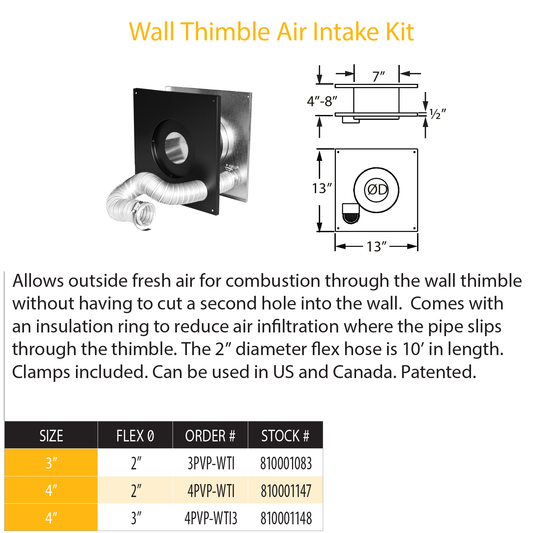 Wall Thimble Air Intake Kit

7″

4″-8″

½″

13″

ØD

13″

Allows outside fresh air for combustion through the wall thimble without having to cut a second hole into the wall. Comes with an insulation ring to reduce air infiltration where the pipe slips through the thimble. The 2″ diameter flex hose is 10′ in length. Clamps included. Can be used in US and Canada. Patented.

| SIZE | FLEX Ø | ORDER # | STOCK # |
|---|---|---|---|
| 3″ | 2″ | 3PVP-WTI | 810001083 |
| 4″ | 2″ | 4PVP-WTI | 810001147 |
| 4″ | 3″ | 4PVP-WTI3 | 810001148 |