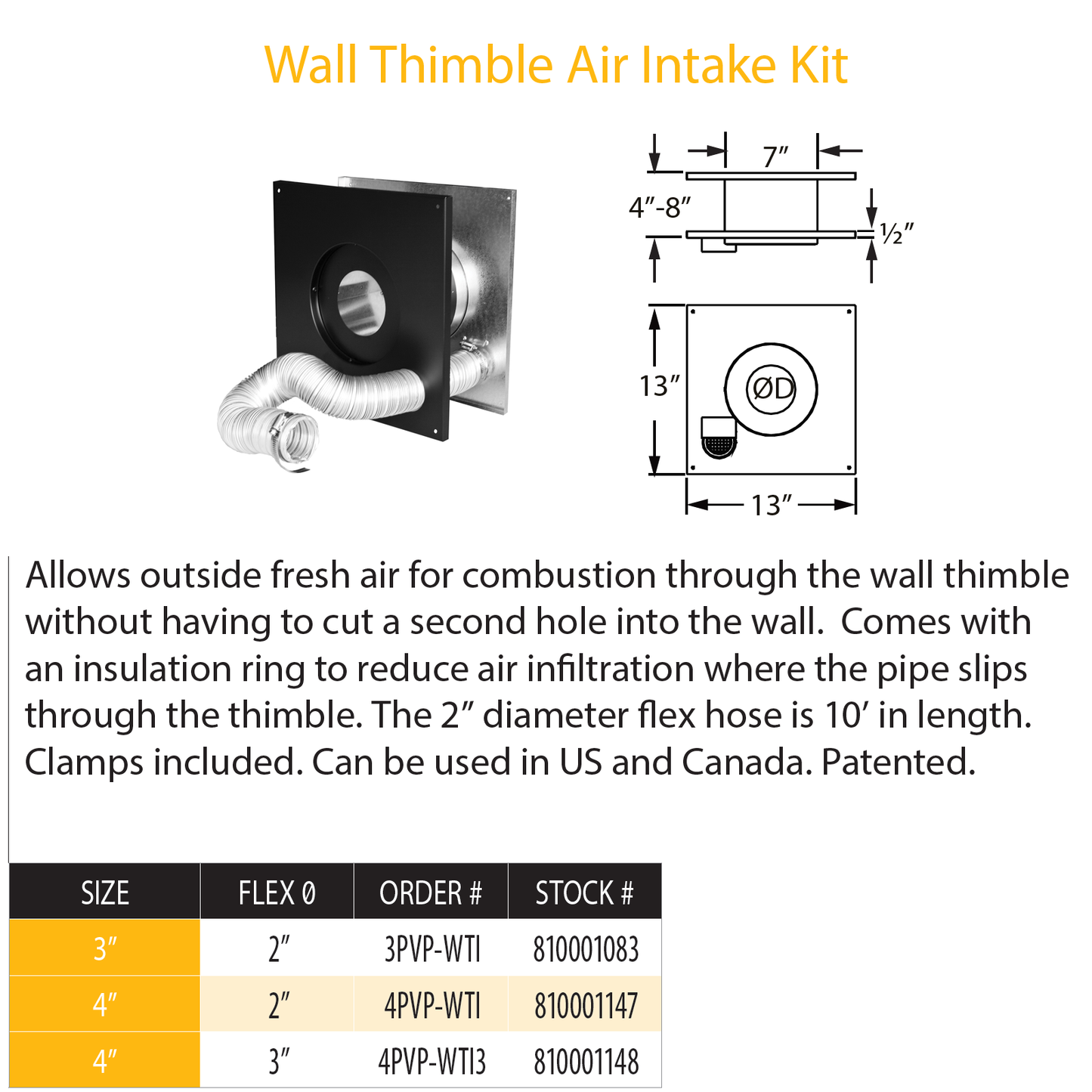 Wall Thimble Air Intake Kit

7″

4″-8″

½″

13″

ØD

13″

Allows outside fresh air for combustion through the wall thimble without having to cut a second hole into the wall. Comes with an insulation ring to reduce air infiltration where the pipe slips through the thimble. The 2″ diameter flex hose is 10′ in length. Clamps included. Can be used in US and Canada. Patented.

| SIZE | FLEX Ø | ORDER # | STOCK # |
|---|---|---|---|
| 3″ | 2″ | 3PVP-WTI | 810001083 |
| 4″ | 2″ | 4PVP-WTI | 810001147 |
| 4″ | 3″ | 4PVP-WTI3 | 810001148 |