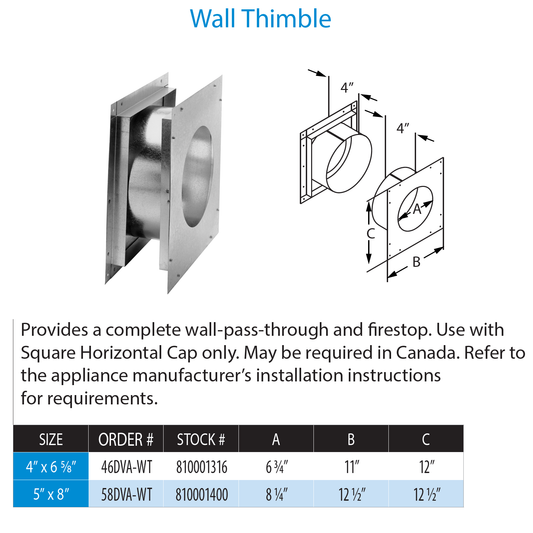 Wall Thimble

4″

4″

A

C

B

Provides a complete wall-pass-through and firestop. Use with Square Horizontal Cap only. May be required in Canada. Refer to the appliance manufacturer's installation instructions for requirements.

| SIZE | ORDER # | STOCK # | A | B | C |
|---|---|---|---|---|---|
| 4″ x 6 5⁄8″ | 46DVA-WT | 810001316 | 6 3⁄4″ | 11″ | 12″ |
| 5″ x 8″ | 58DVA-WT | 810001400 | 8 1⁄4″ | 12 1⁄2″ | 12 1⁄2″ |