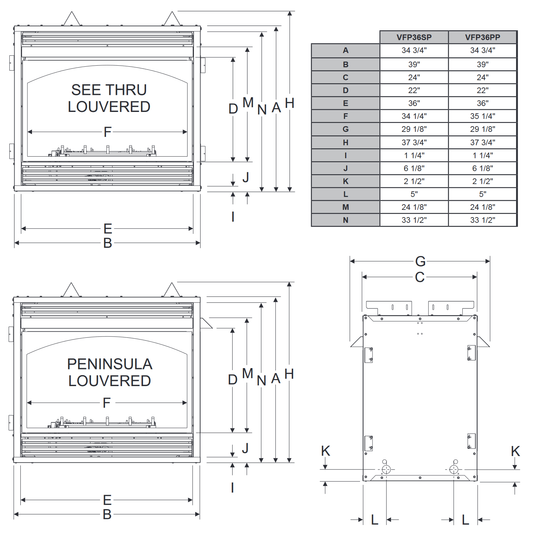 SEE THRU
LOUVERED

F

D M N A H

J

I

E

B

| | VFP36SP | VFP36PP |
|---|---|---|
| A | 34 3/4" | 34 3/4" |
| B | 39" | 39" |
| C | 24" | 24" |
| D | 22" | 22" |
| E | 36" | 36" |
| F | 34 1/4" | 35 1/4" |
| G | 29 1/8" | 29 1/8" |
| H | 37 3/4" | 37 3/4" |
| I | 1 1/4" | 1 1/4" |
| J | 6 1/8" | 6 1/8" |
| K | 2 1/2" | 2 1/2" |
| L | 5" | 5" |
| M | 24 1/8" | 24 1/8" |
| N | 33 1/2" | 33 1/2" |

PENINSULA
LOUVERED

F

D M N A H

J

I

E

B

G

C

K K

L L