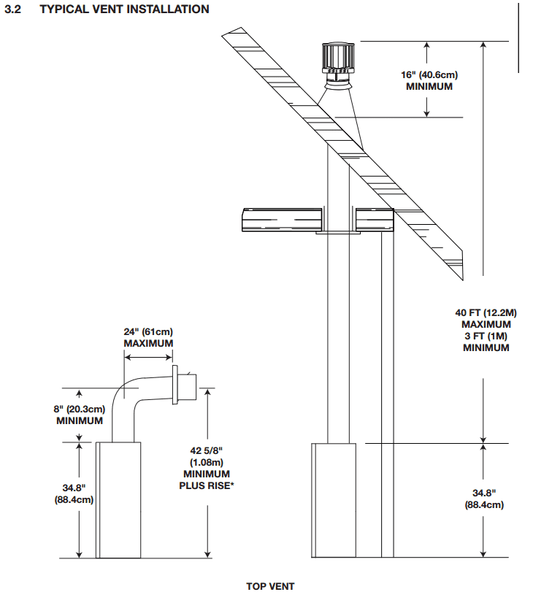 3.2 TYPICAL VENT INSTALLATION

16" (40.6cm) MINIMUM

40 FT (12.2M) MAXIMUM 3 FT (1M) MINIMUM

24" (61cm) MAXIMUM

8" (20.3cm) MINIMUM

42 5/8" (1.08m) MINIMUM PLUS RISE*

34.8" (88.4cm)

34.8" (88.4cm)

TOP VENT