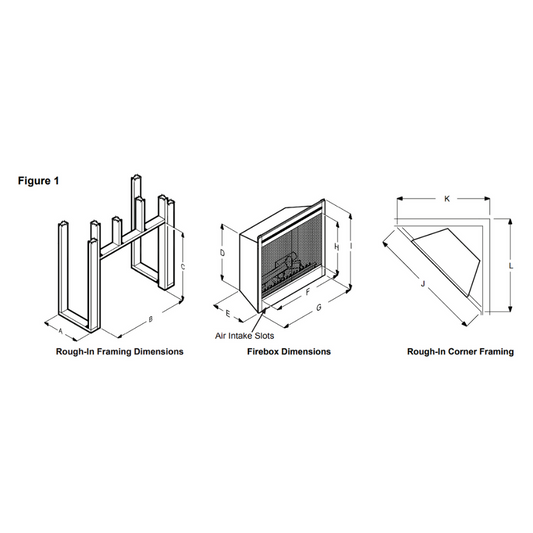 Figure 1

C

A

B

Rough-In Framing Dimensions

D

H

I

E

F

G

Air Intake Slots

Firebox Dimensions

K

L

J

Rough-In Corner Framing