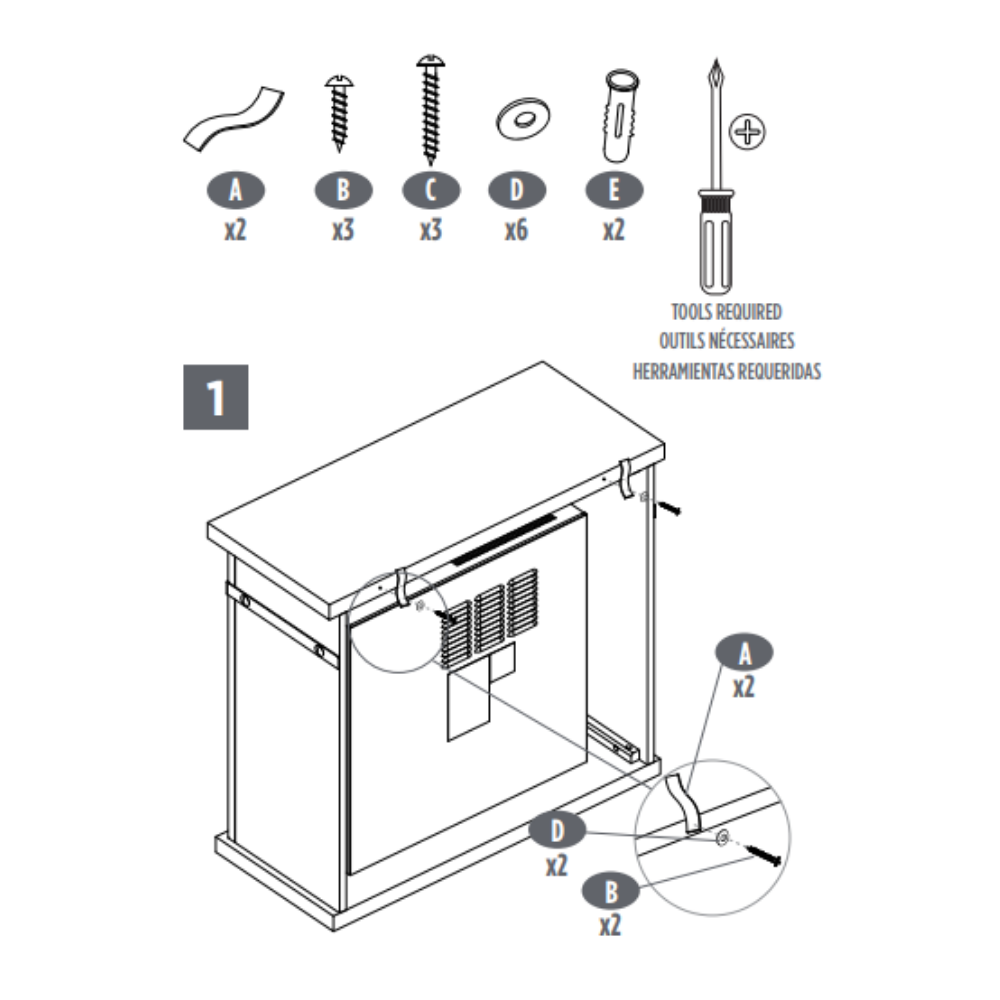 A
x2

B
x3

C
x3

D
x6

E
x2

TOOLS REQUIRED
OUTILS NÉCESSAIRES
HERRAMIENTAS REQUERIDAS

1

A
x2

D
x2

B
x2