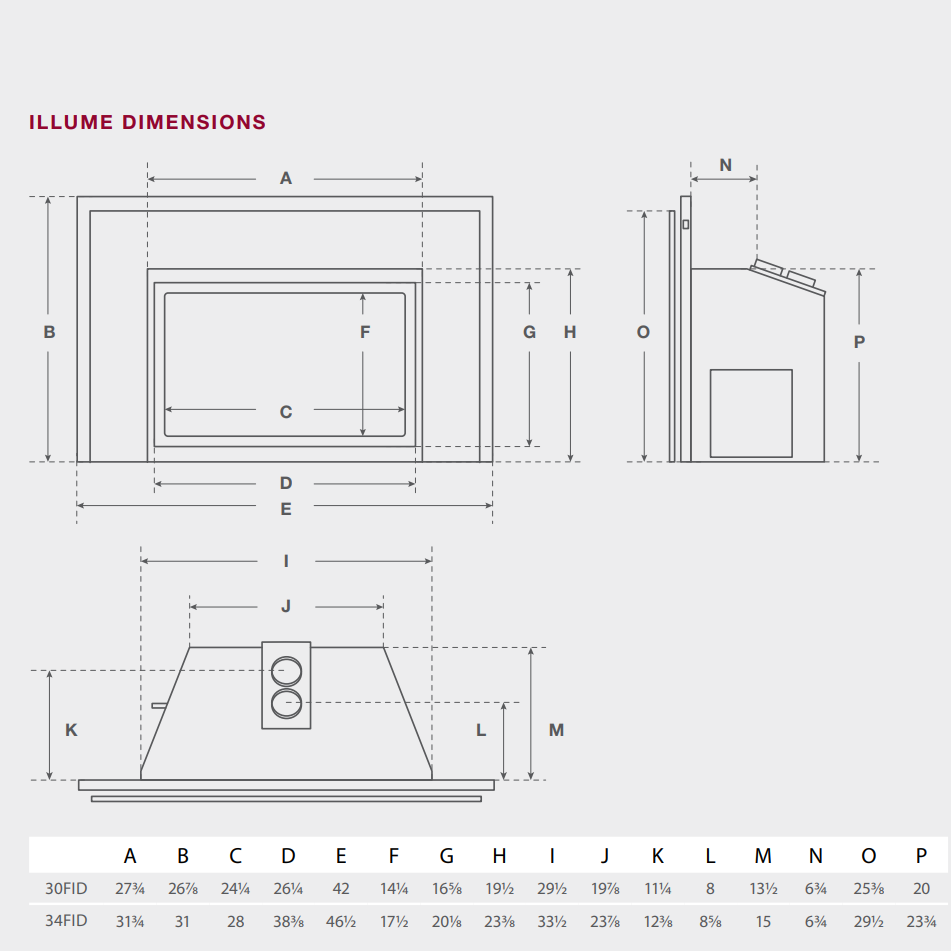 ILLUME DIMENSIONS

A

B

F

G

H

C

D

E

N

O

P

I

J

K

L

M

| | A | B | C | D | E | F | G | H | I | J | K | L | M | N | O | P |
|---|---|---|---|---|---|---|---|---|---|---|---|---|---|---|---|---|
| 30FID | 27¾ | 26⅞ | 24¼ | 26¼ | 42 | 14¼ | 16⅝ | 19½ | 29½ | 19⅞ | 11¼ | 8 | 13½ | 6¾ | 25⅜ | 20 |
| 34FID | 31¾ | 31 | 28 | 38⅜ | 46½ | 17½ | 20⅛ | 23⅜ | 33½ | 23⅞ | 12⅜ | 8⅝ | 15 | 6¾ | 29½ | 23¾ |