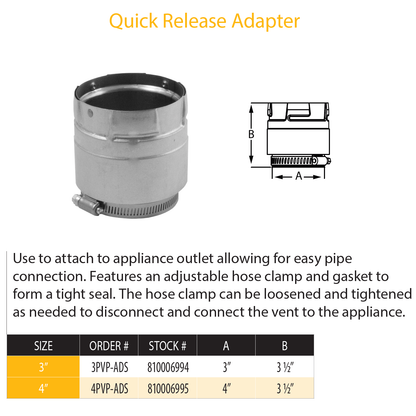 Quick Release Adapter

B

A

Use to attach to appliance outlet allowing for easy pipe connection. Features an adjustable hose clamp and gasket to form a tight seal. The hose clamp can be loosened and tightened as needed to disconnect and connect the vent to the appliance.

| SIZE | ORDER # | STOCK # | A | B |
|---|---|---|---|---|
| 3" | 3PVP-ADS | 810006994 | 3" | 3 ½" |
| 4" | 4PVP-ADS | 810006995 | 4" | 3 ½" |