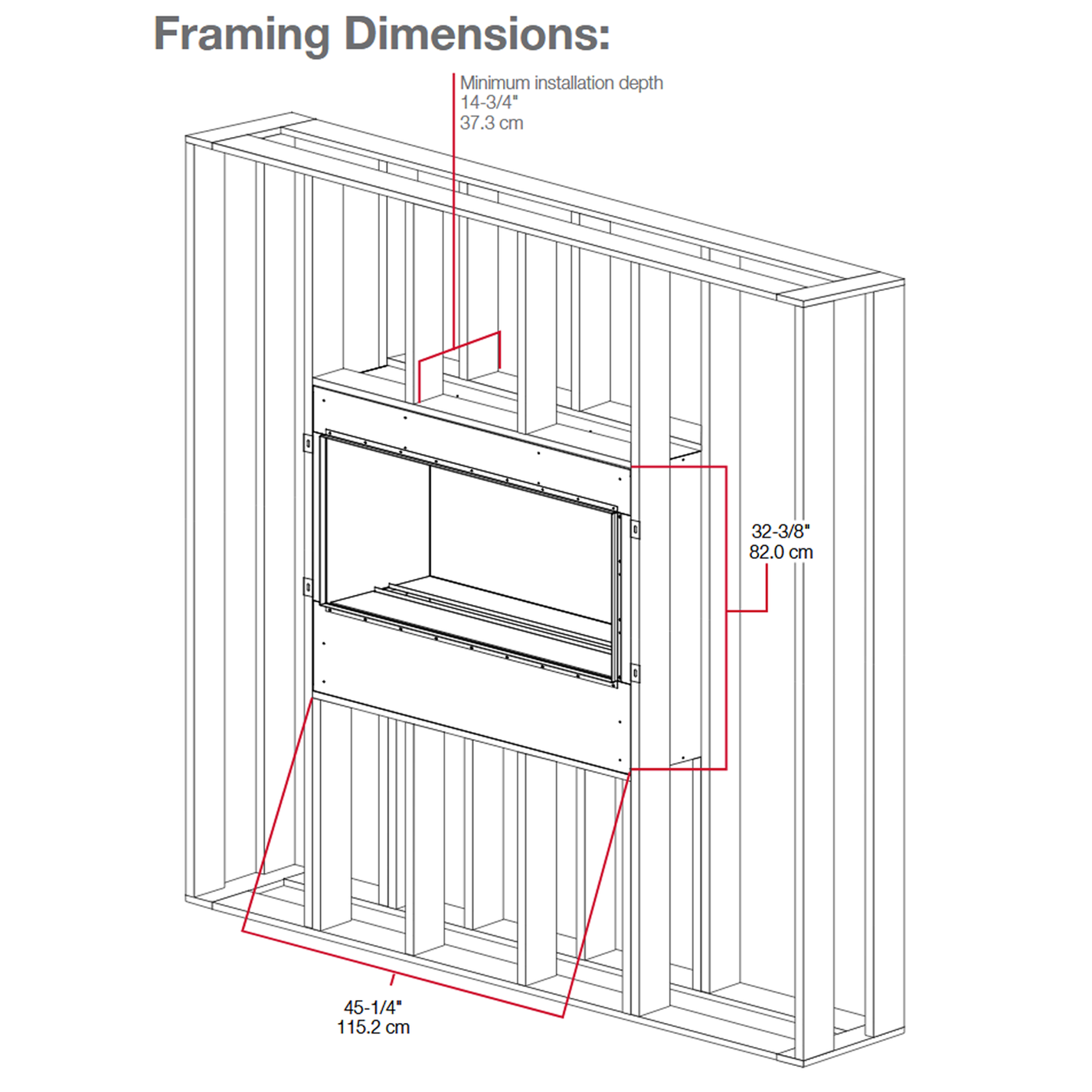 Framing Dimensions:

Minimum installation depth
14-3/4"
37.3 cm

32-3/8"
82.0 cm

45-1/4"
115.2 cm