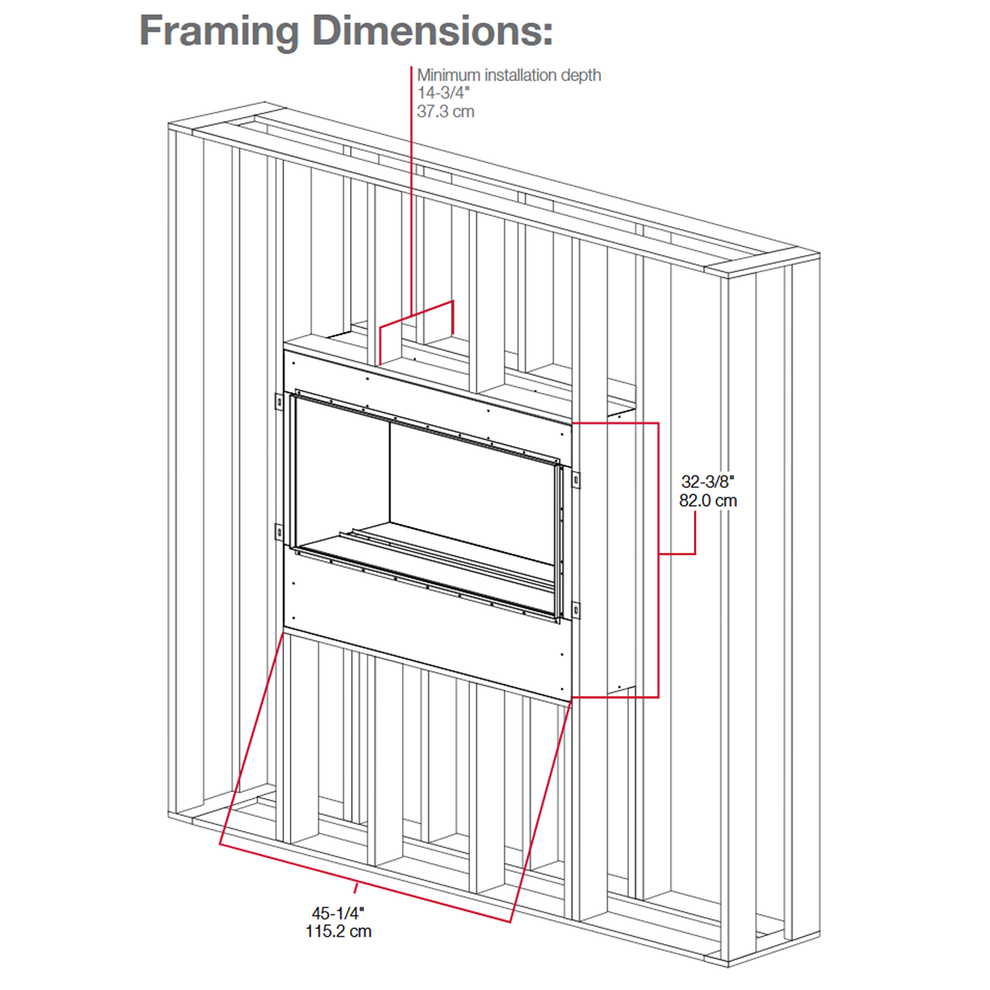 Framing Dimensions:

Minimum installation depth
14-3/4"
37.3 cm

32-3/8"
82.0 cm

45-1/4"
115.2 cm