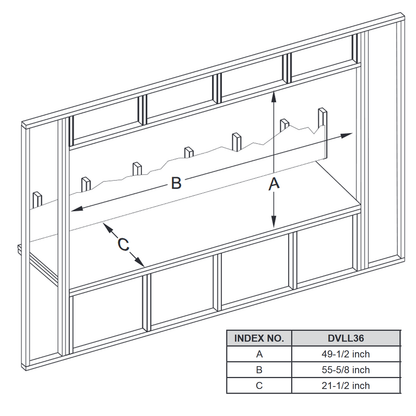 B

A

C

| INDEX NO. | DVLL36 |
|---|---|
| A | 49-1/2 inch |
| B | 55-5/8 inch |
| C | 21-1/2 inch |