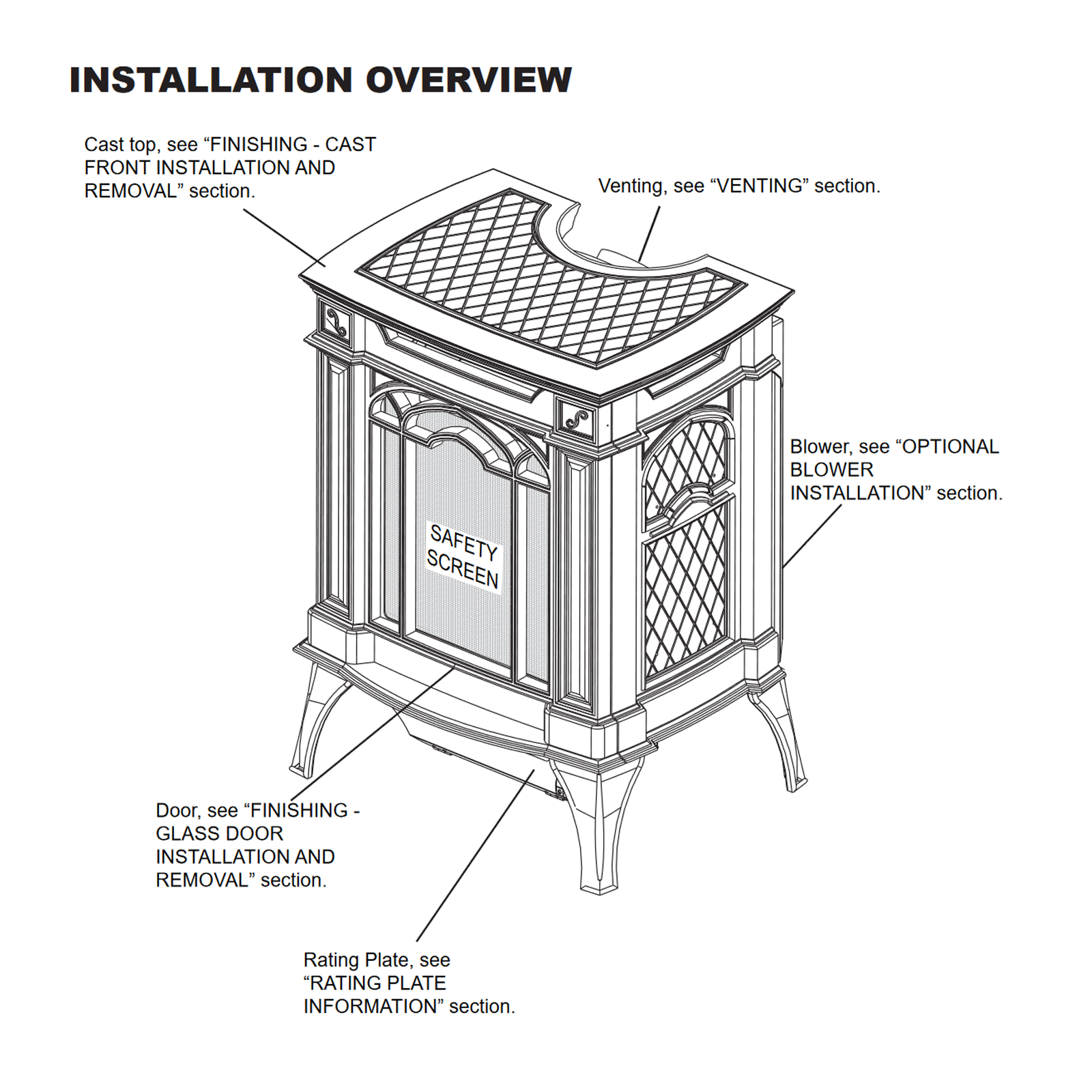 INSTALLATION OVERVIEW

Cast top, see “FINISHING - CAST FRONT INSTALLATION AND REMOVAL” section.

Venting, see “VENTING” section.

Blower, see “OPTIONAL BLOWER INSTALLATION” section.

SAFETY SCREEN

Door, see “FINISHING - GLASS DOOR INSTALLATION AND REMOVAL” section.

Rating Plate, see “RATING PLATE INFORMATION” section.