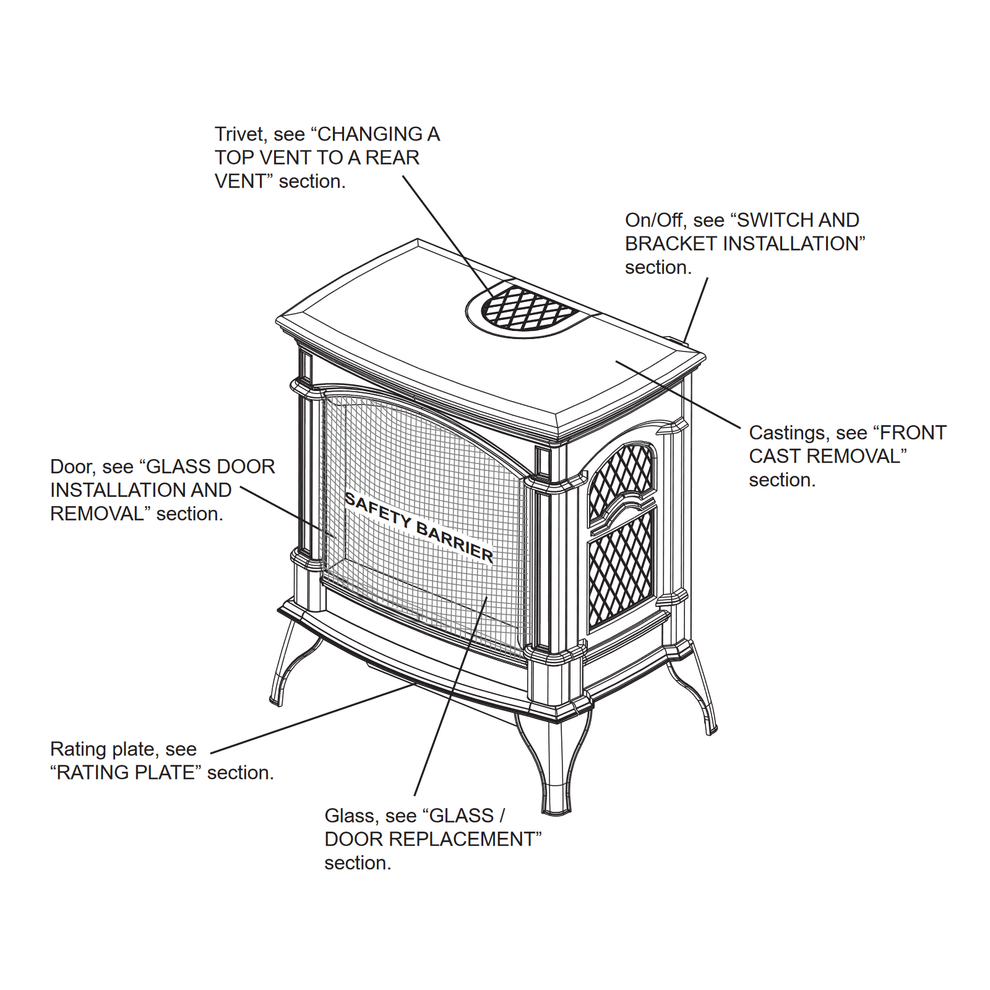 Trivet, see “CHANGING A TOP VENT TO A REAR VENT” section.

On/Off, see “SWITCH AND BRACKET INSTALLATION” section.

Castings, see “FRONT CAST REMOVAL” section.

Door, see “GLASS DOOR INSTALLATION AND REMOVAL” section.

SAFETY BARRIER

Rating plate, see “RATING PLATE” section.

Glass, see “GLASS / DOOR REPLACEMENT” section.